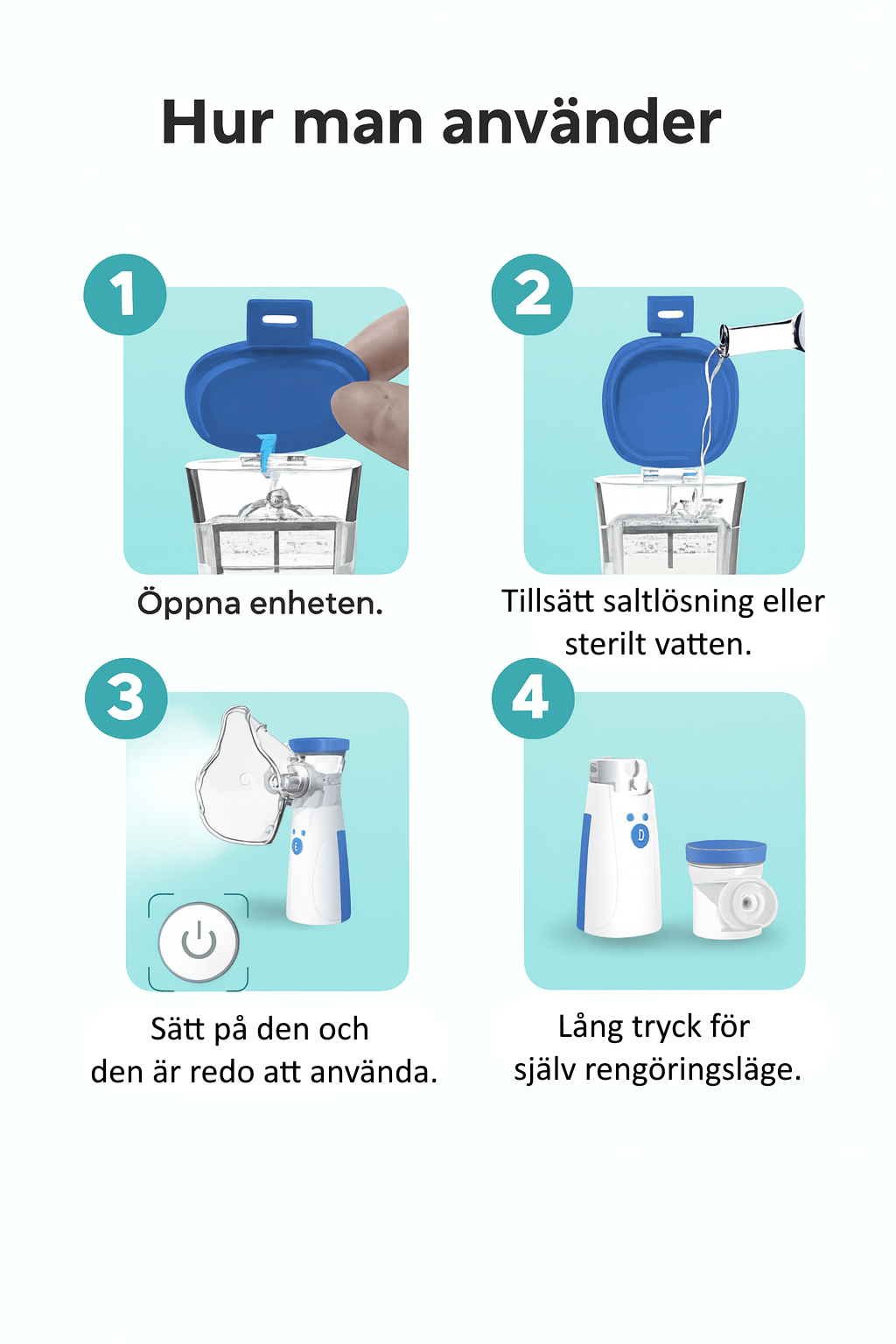 Hur man använder

1

Öppna enheten.

2

Tillsätt saltlösning eller sterilt vatten.

3

Sätt på den och den är redo att använda.

4

Lång tryck för själv rengöringsläge.